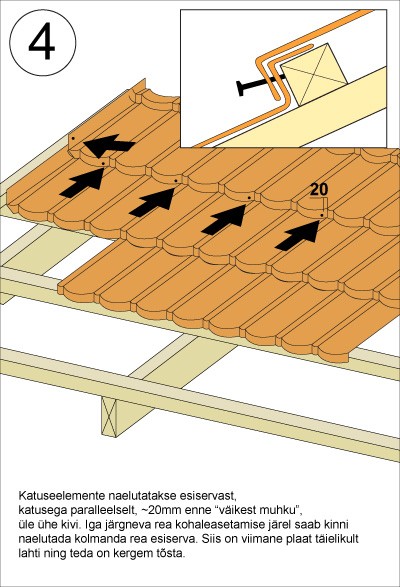 4

20

Katuseelemente naelutatakse esiservast, katusega paralleelselt, ~20mm enne "väikest muhku", üle ühe kivi. Iga järgneva rea kohaleasetamise järel saab kinni naelutada kolmanda rea esiserva. Siis on viimane plaat täielikult lahti ning teda on kergem tõsta.